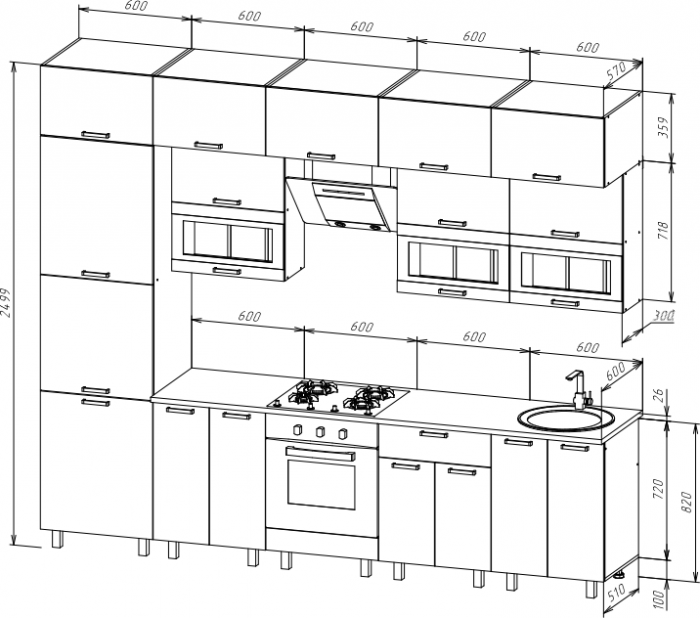 600
600
600
600
600
570
359
718
300
2499
600
600
600
600
600
26
720
820
510
100