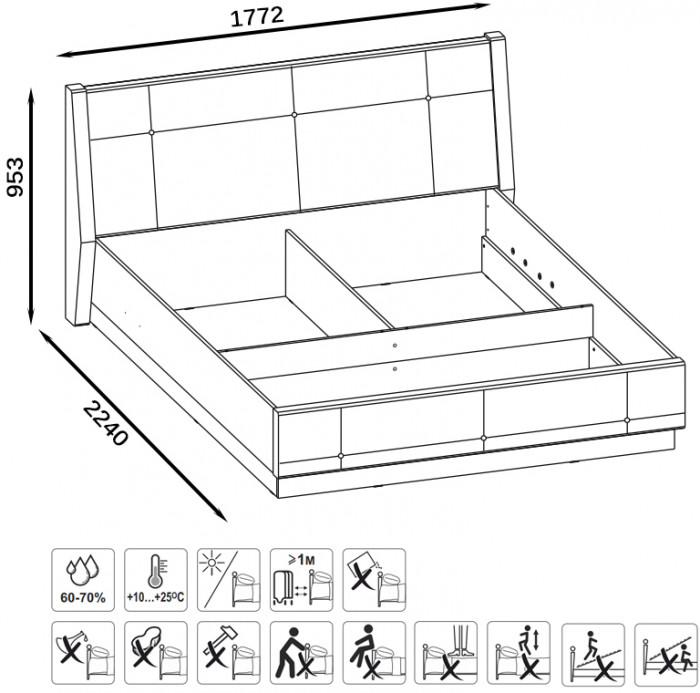 1772

953

2240

60-70%

+10...+25°C

≥1м