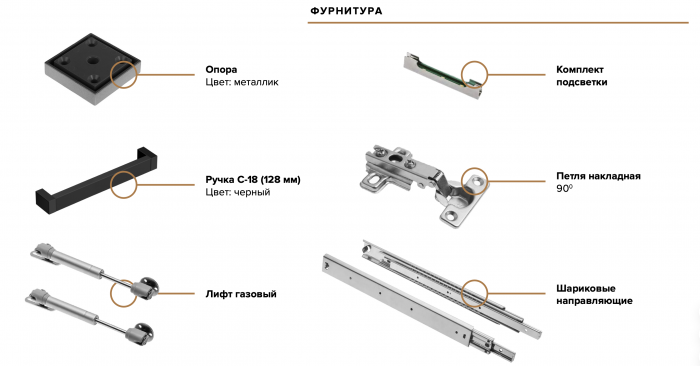 ФУРНИТУРА

Опора
Цвет: металлик

Ручка С-18 (128 мм)
Цвет: черный

Лифт газовый

Комплект подсветки

Петля накладная $90^0$

Шариковые направляющие